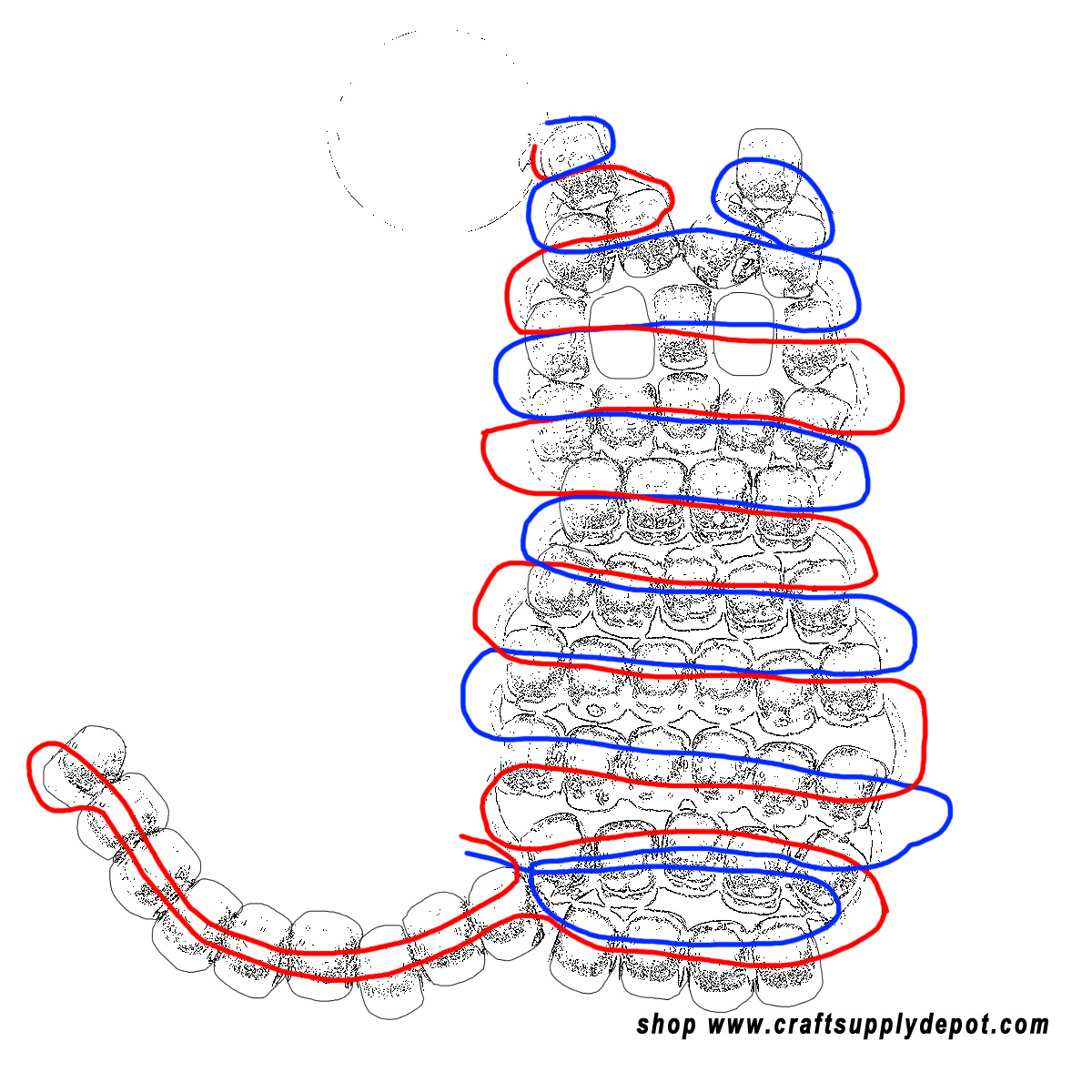 shop www.craftsupplydepot.com